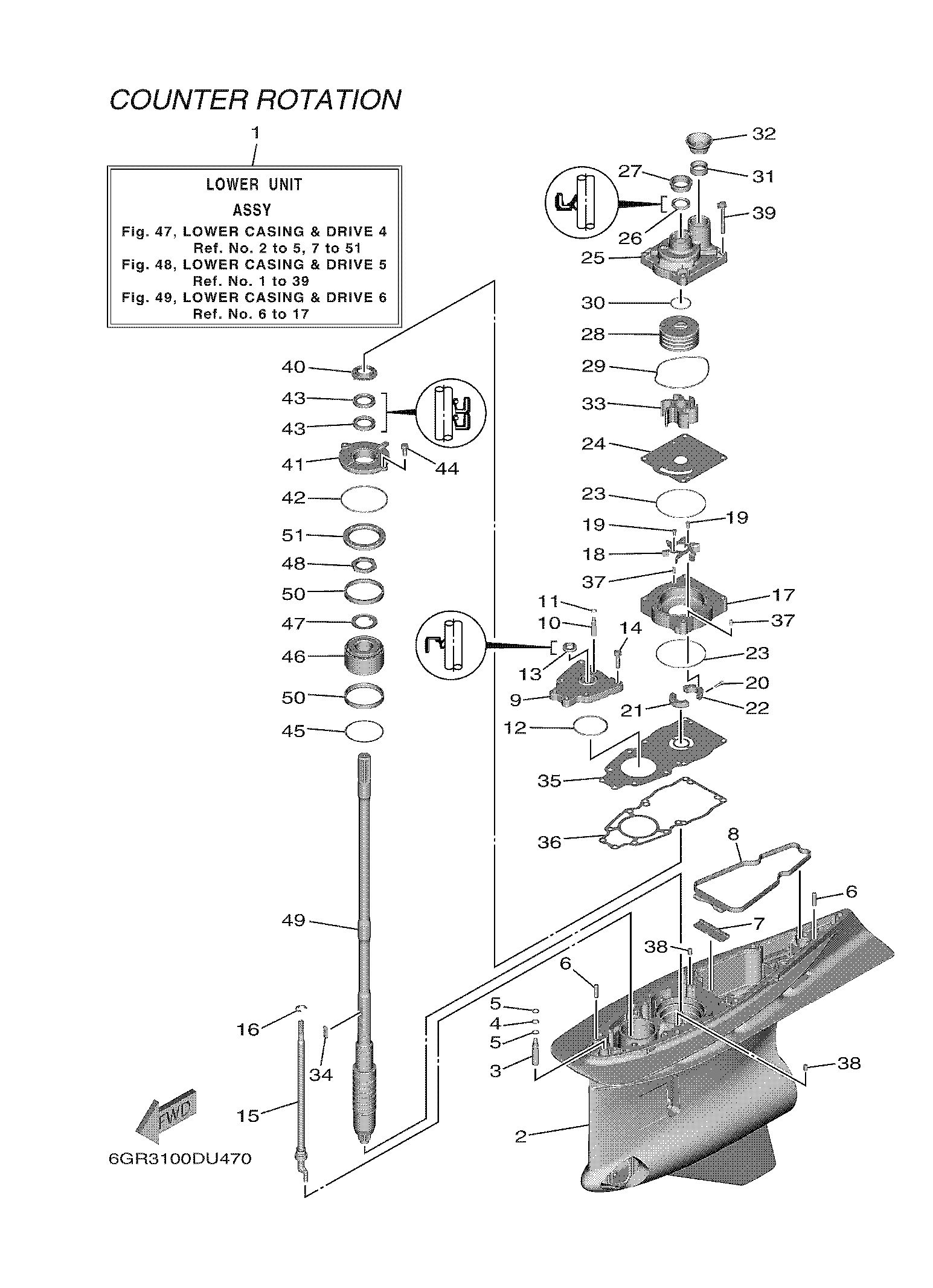 COUNTER ROTATION

1

LOWER UNIT
ASSY
Fig. 47, LOWER CASING & DRIVE 4
Ref. No. 2 to 5, 7 to 51
Fig. 48, LOWER CASING & DRIVE 5
Ref. No. 1 to 39
Fig. 49, LOWER CASING & DRIVE 6
Ref. No. 6 to 17

32
27
31
39
26
25
30
28
29
33
24
23
19
19
18
37
17
37
23
20
22
21
11
10
14
13
9
12
35
36
8
6
7
38
6
5
4
5
3
38
2
40
43
43
41
44
42
51
48
50
47
46
50
45
49
16
34
15

FWD

6GR3100DU470