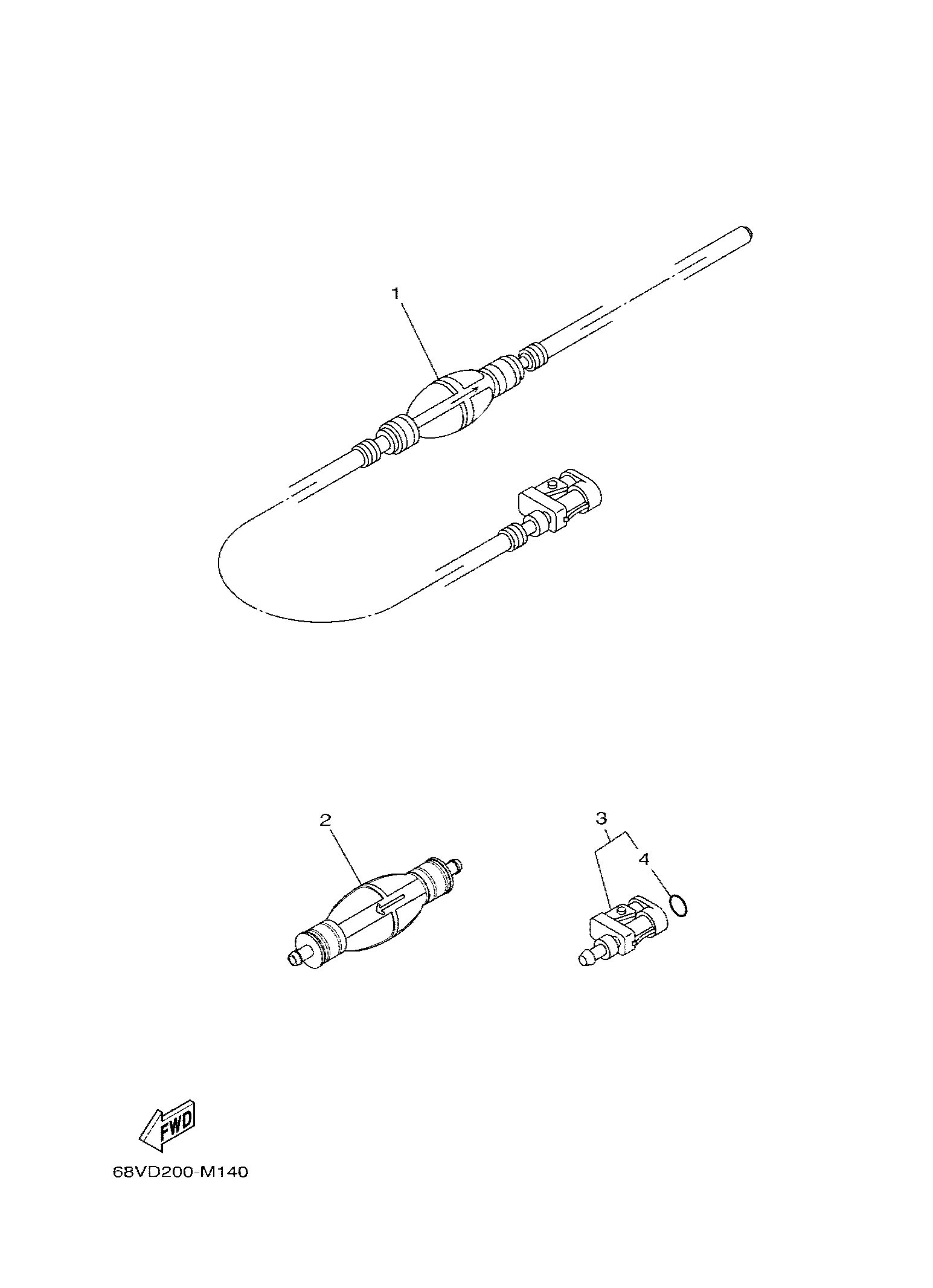 1

2

3

4

FWD

68VD200-M140